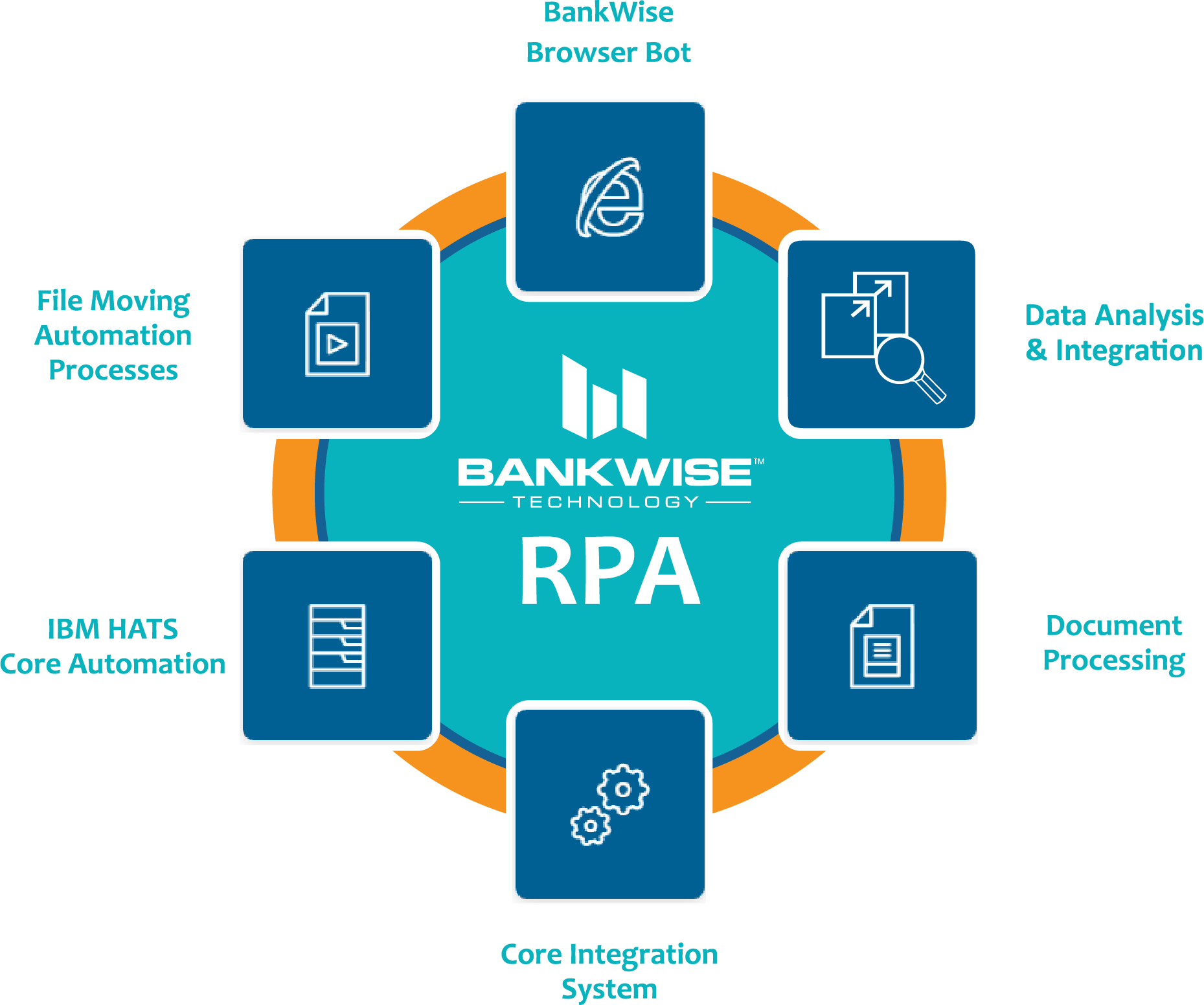 BankWise
Browser Bot

File Moving
Automation
Processes

Data Analysis
& Integration

BANKWISE™
TECHNOLOGY

RPA

IBM HATS
Core Automation

Document
Processing

Core Integration
System